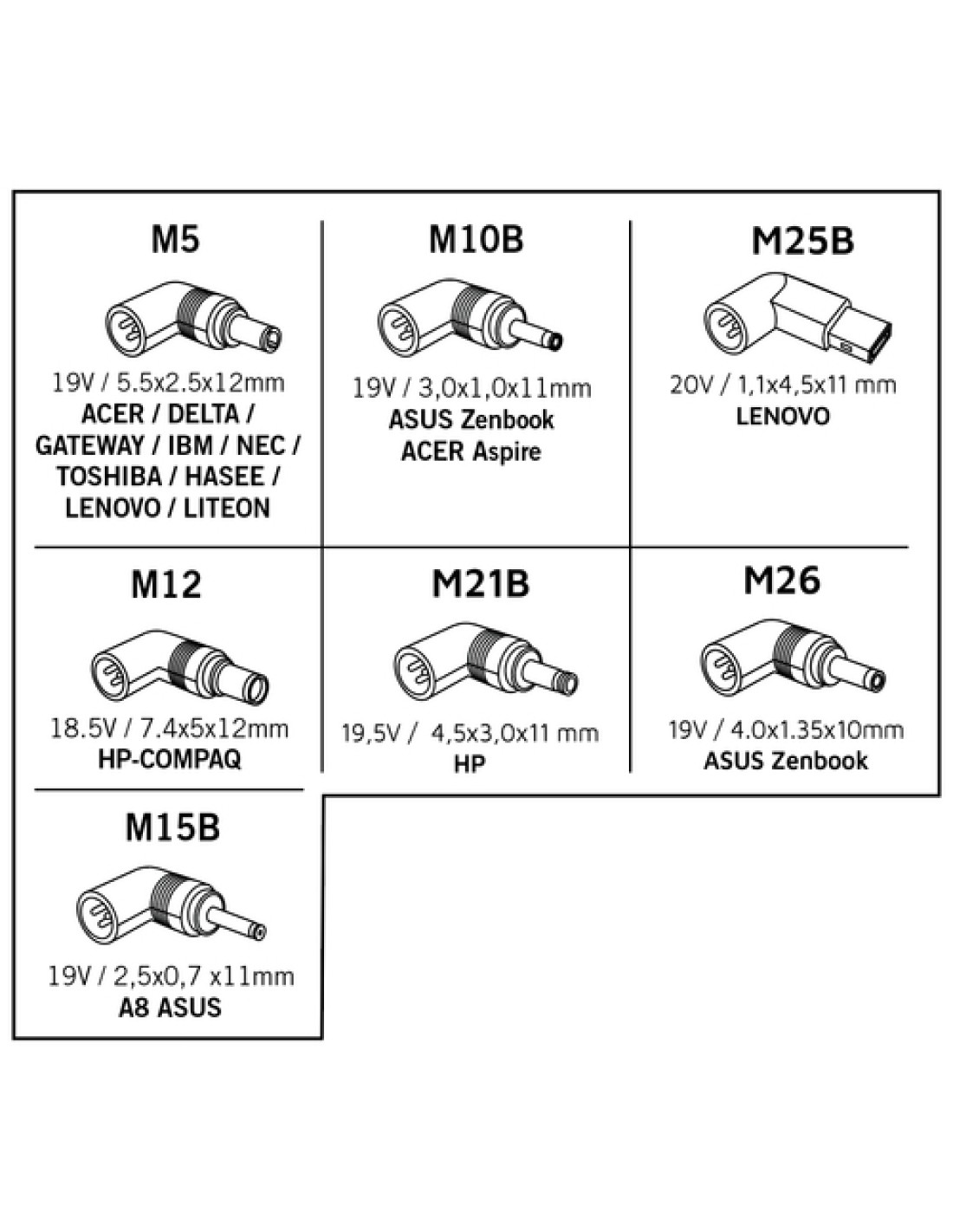 M5

19V / 5.5x2.5x12mm
ACER / DELTA / GATEWAY / IBM / NEC / TOSHIBA / HASEE / LENOVO / LITEON

M10B

19V / 3,0x1,0x11mm
ASUS Zenbook
ACER Aspire

M25B

20V / 1,1x4,5x11 mm
LENOVO

M12

18.5V / 7.4x5x12mm
HP-COMPAQ

M21B

19,5V / 4,5x3,0x11 mm
HP

M26

19V / 4.0x1.35x10mm
ASUS Zenbook

M15B

19V / 2,5x0,7 x11mm
A8 ASUS