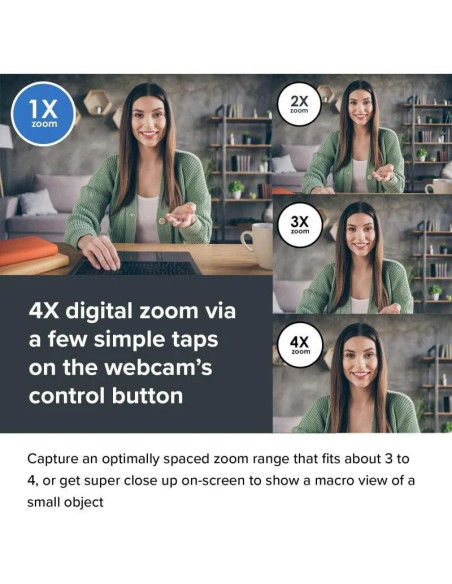 1X
zoom

2X
zoom

3X
zoom

4X
zoom

4X digital zoom via a few simple taps on the webcam's control button

Capture an optimally spaced zoom range that fits about 3 to 4, or get super close up on-screen to show a macro view of a small object